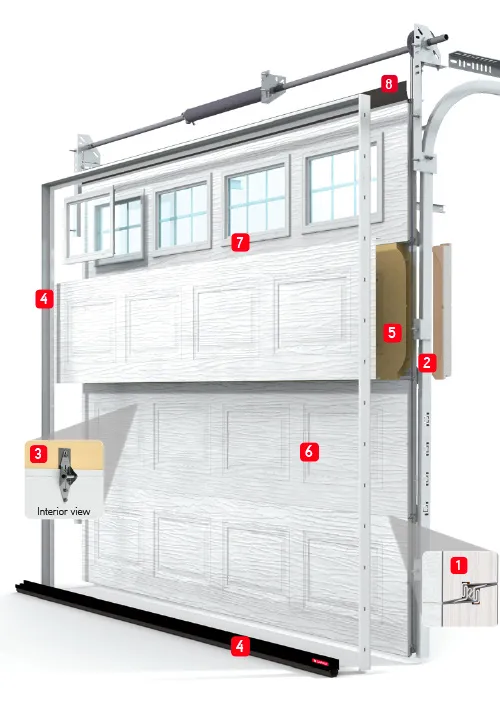 8

7

4

5

2

3

Interior view

6

1

4